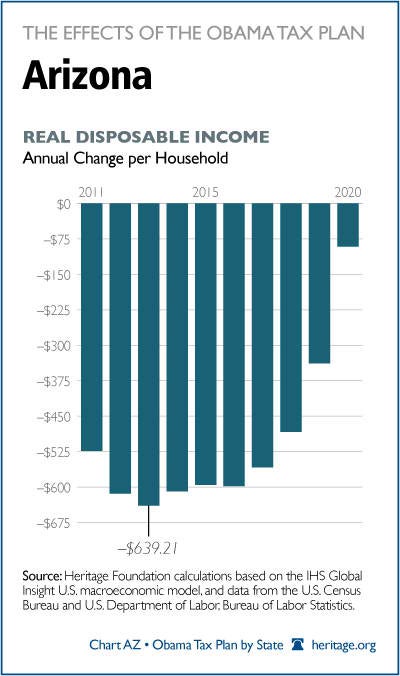 THE EFFECTS OF THE OBAMA TAX PLAN

Arizona

REAL DISPOSABLE INCOME
Annual Change per Household

2011
2015
2020

$0
–$75
–$150
–$225
–$300
–$375
–$450
–$525
–$600
–$675

–$639.21

Source: Heritage Foundation calculations based on the IHS Global Insight U.S. macroeconomic model, and data from the U.S. Census Bureau and U.S. Department of Labor, Bureau of Labor Statistics.

Chart AZ • Obama Tax Plan by State heritage.org